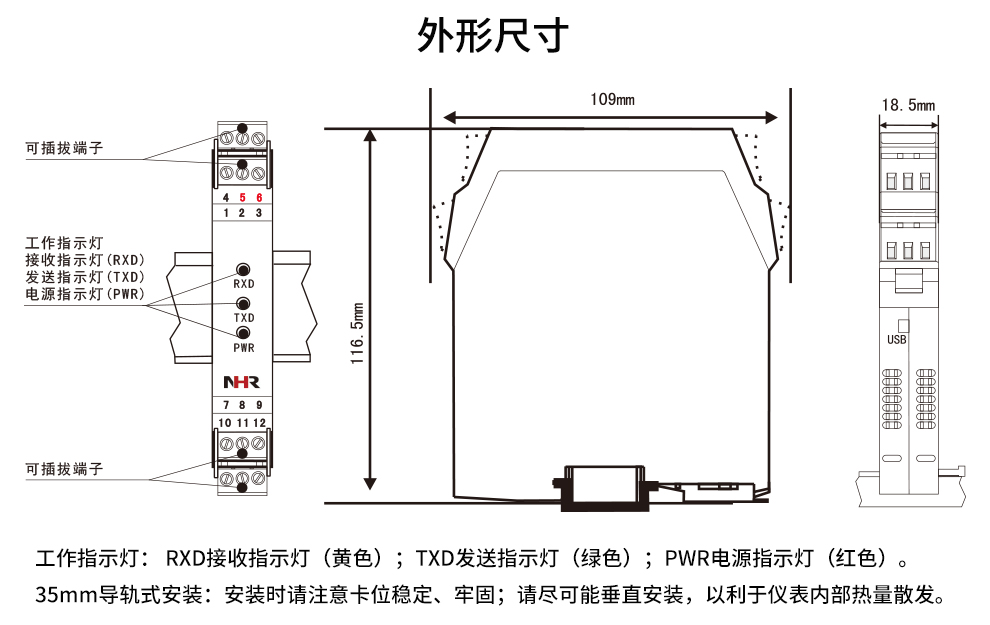 外形尺寸

可插拔端子

4 5 6
1 2 3

工作指示灯
接收指示灯(RXD)
发送指示灯(TXD)
电源指示灯(PWR)

RXD
TXD
PWR

NHR

7 8 9
10 11 12

可插拔端子

109mm

116.5mm

18.5mm

USB

工作指示灯： RXD接收指示灯（黄色）；TXD发送指示灯（绿色）；PWR电源指示灯（红色）。
35mm导轨式安装：安装时请注意卡位稳定、牢固；请尽可能垂直安装，以利于仪表内部热量散发。